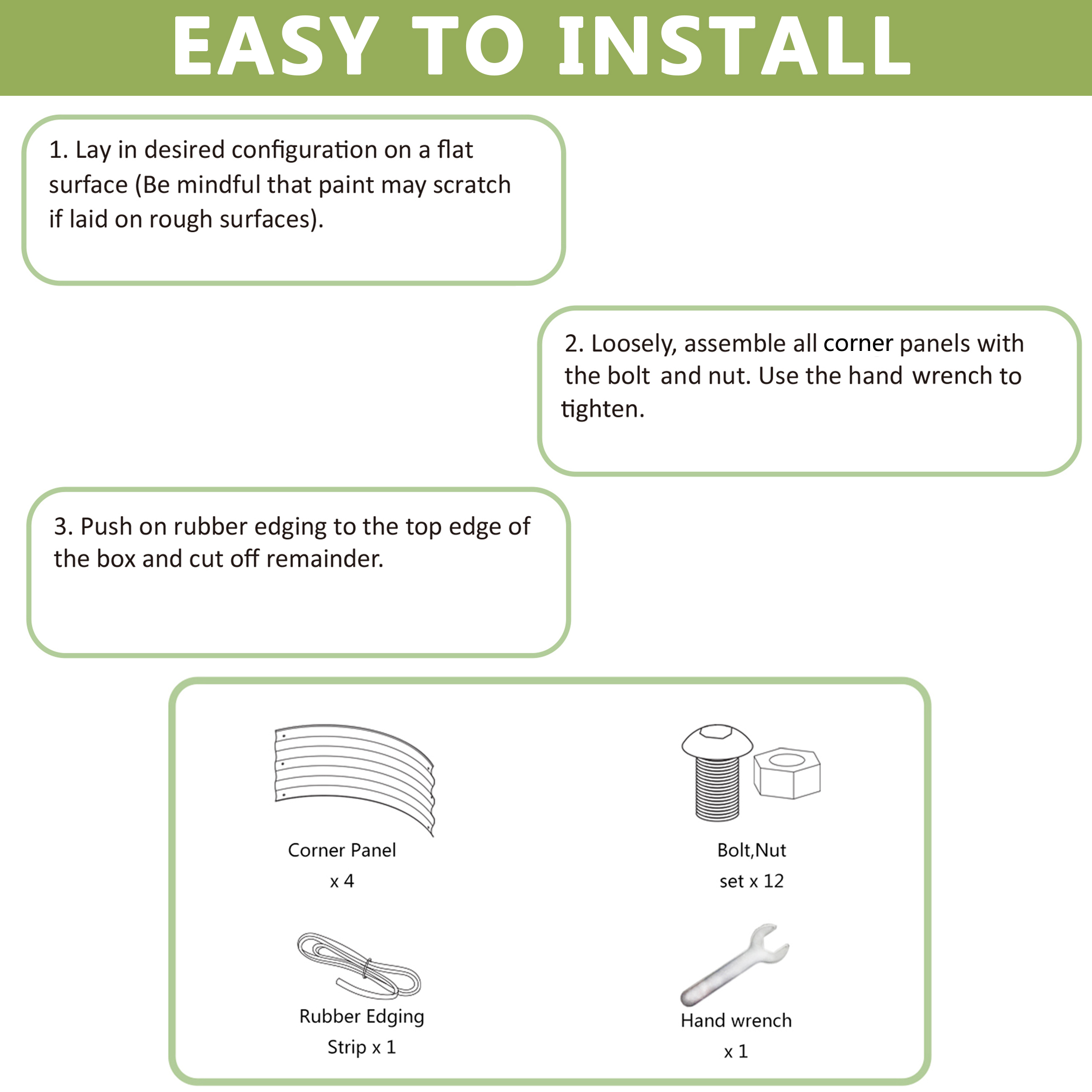 EASY TO INSTALL

1. Lay in desired configuration on a flat surface (Be mindful that paint may scratch if laid on rough surfaces).

2. Loosely, assemble all corner panels with the bolt and nut. Use the hand wrench to tighten.

3. Push on rubber edging to the top edge of the box and cut off remainder.

Corner Panel
x 4

Bolt,Nut
set x 12

Rubber Edging
Strip x 1

Hand wrench
x 1