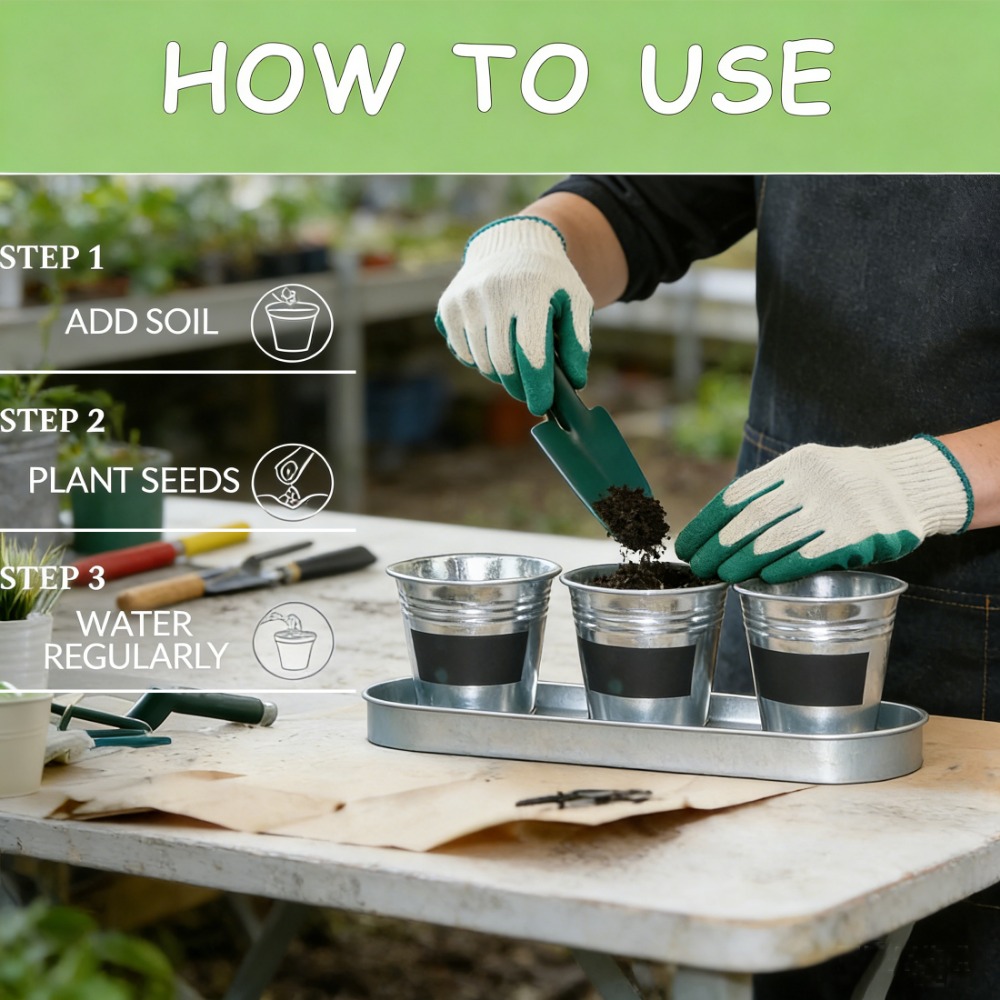 HOW TO USE

STEP 1
ADD SOIL

STEP 2
PLANT SEEDS

STEP 3
WATER REGULARLY