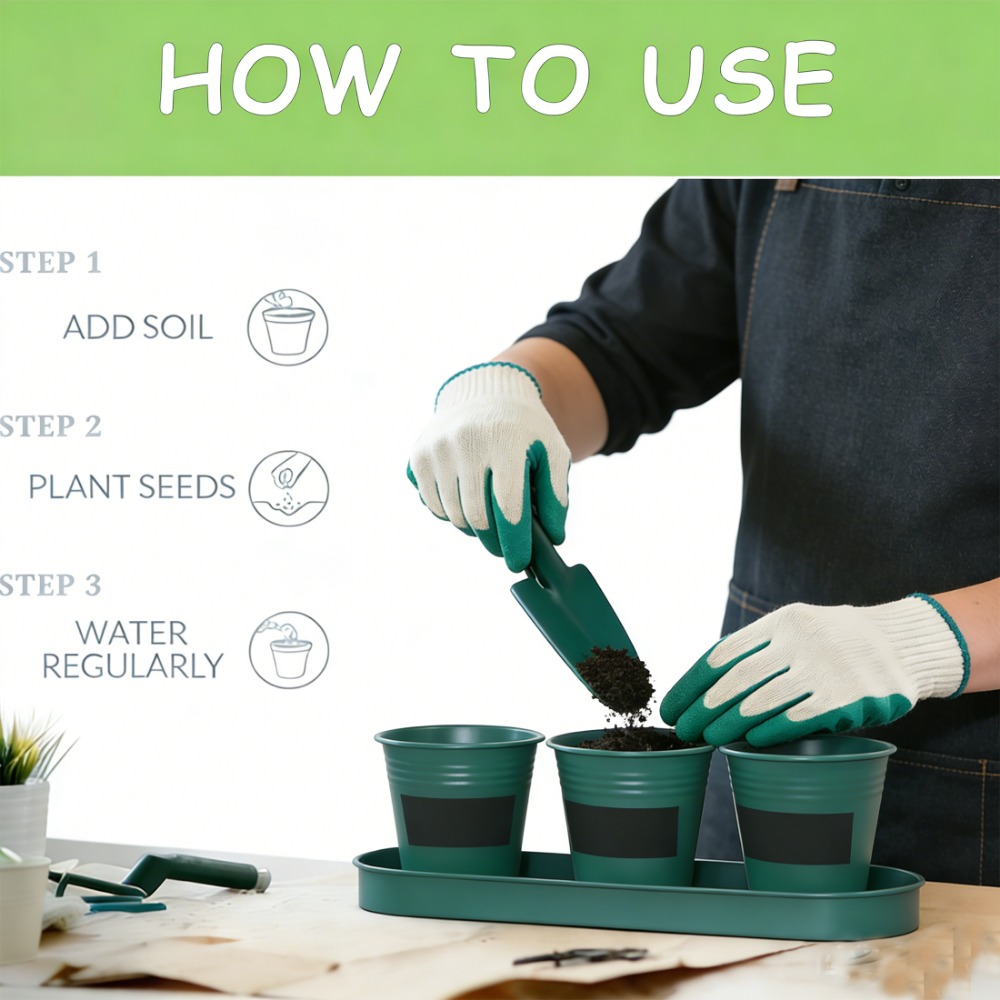 HOW TO USE

STEP 1

ADD SOIL

STEP 2

PLANT SEEDS

STEP 3

WATER REGULARLY